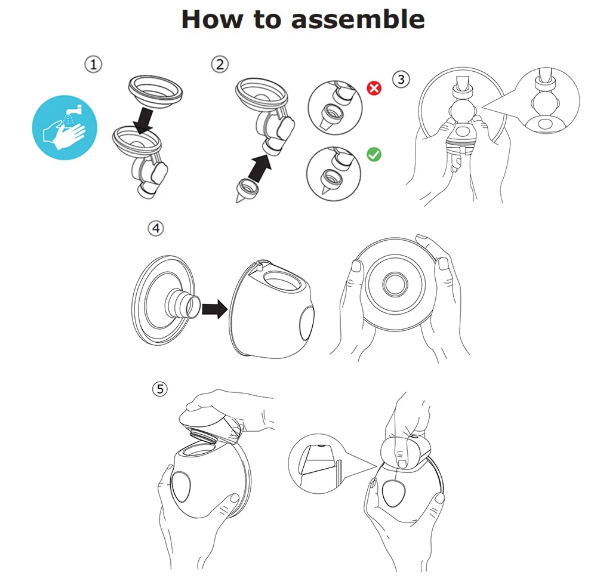 How to assemble

①

②

③

④

⑤